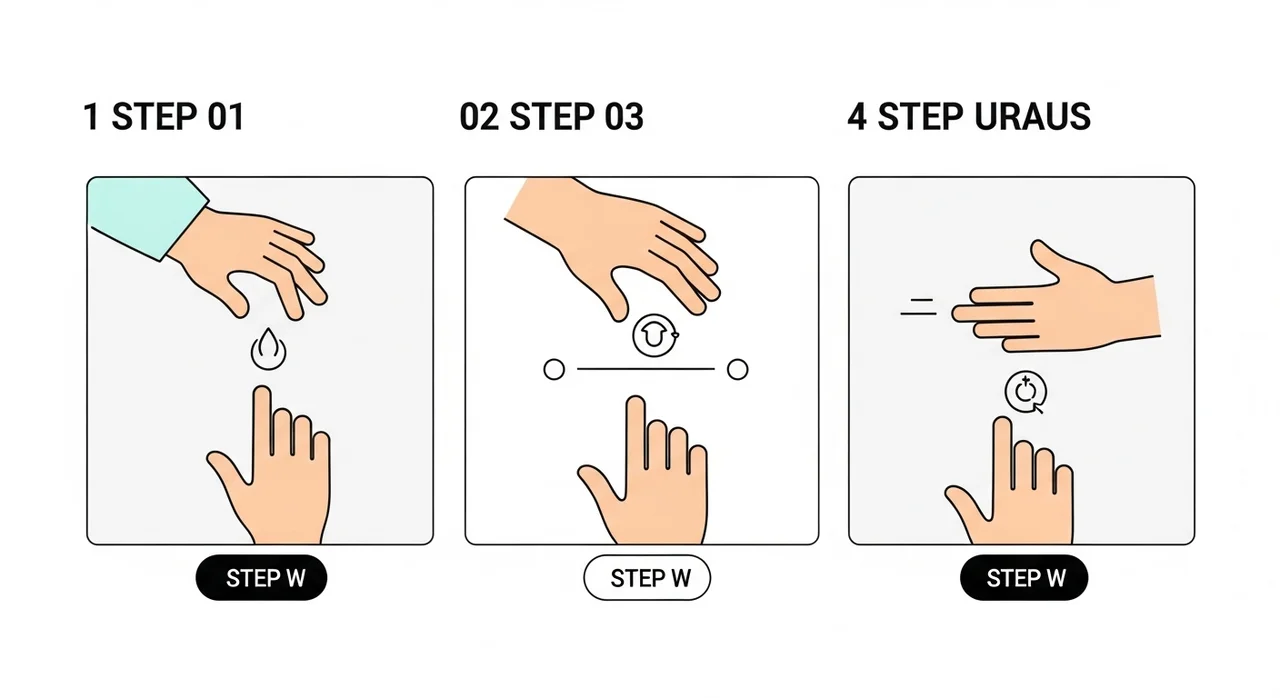 1 STEP 01

STEP W

02 STEP 03

STEP W

4 STEP URAUS

STEP W