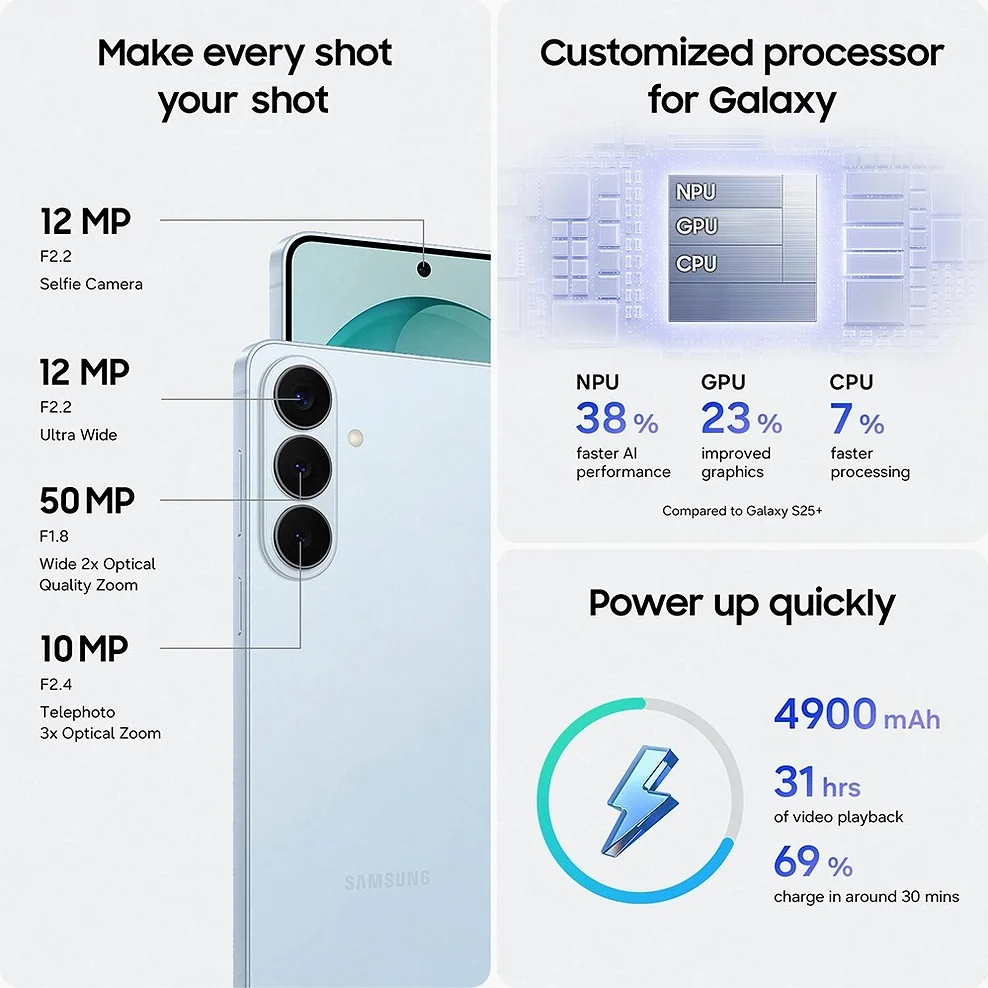 Make every shot your shot

12 MP
F2.2
Selfie Camera

12 MP
F2.2
Ultra Wide

50 MP
F1.8
Wide 2x Optical Quality Zoom

10 MP
F2.4
Telephoto 3x Optical Zoom

SAMSUNG

Customized processor for Galaxy

NPU
GPU
CPU

NPU
38 %
faster AI performance

GPU
23 %
improved graphics

CPU
7 %
faster processing

Compared to Galaxy S25+

Power up quickly

4900 mAh

31 hrs
of video playback

69 %
charge in around 30 mins