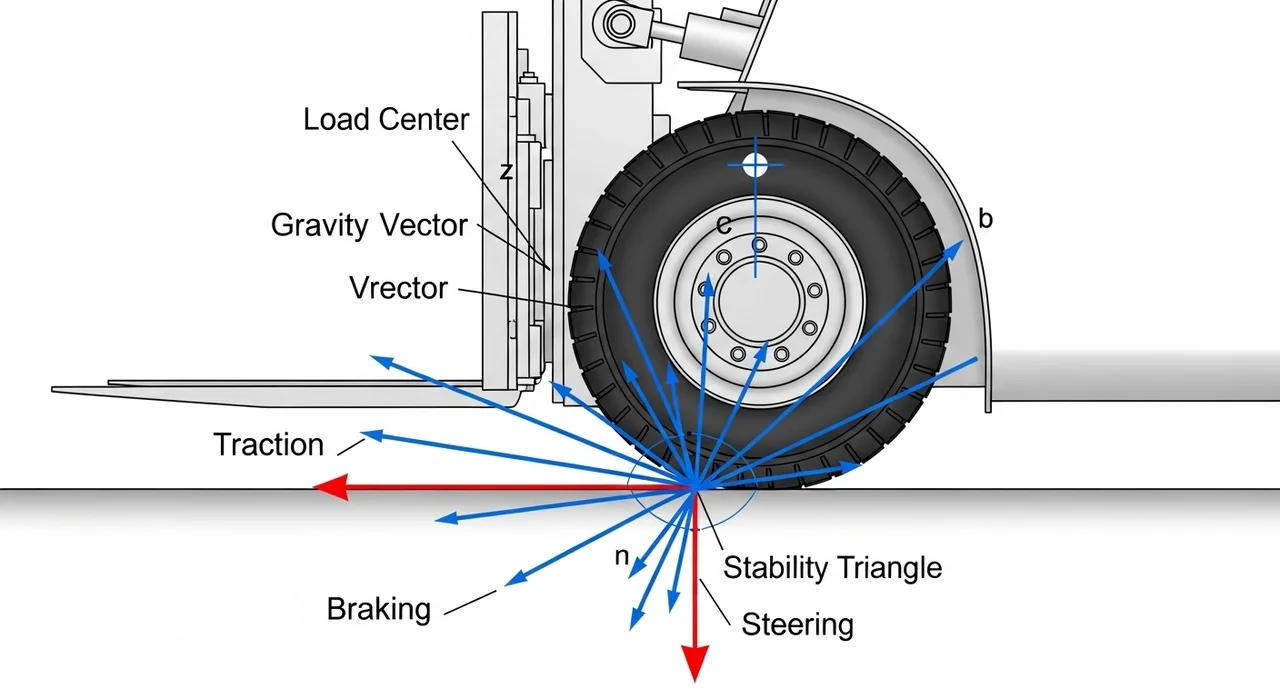 Load Center
z
Gravity Vector
Vrector
c
b
Traction
n
Stability Triangle
Braking
Steering