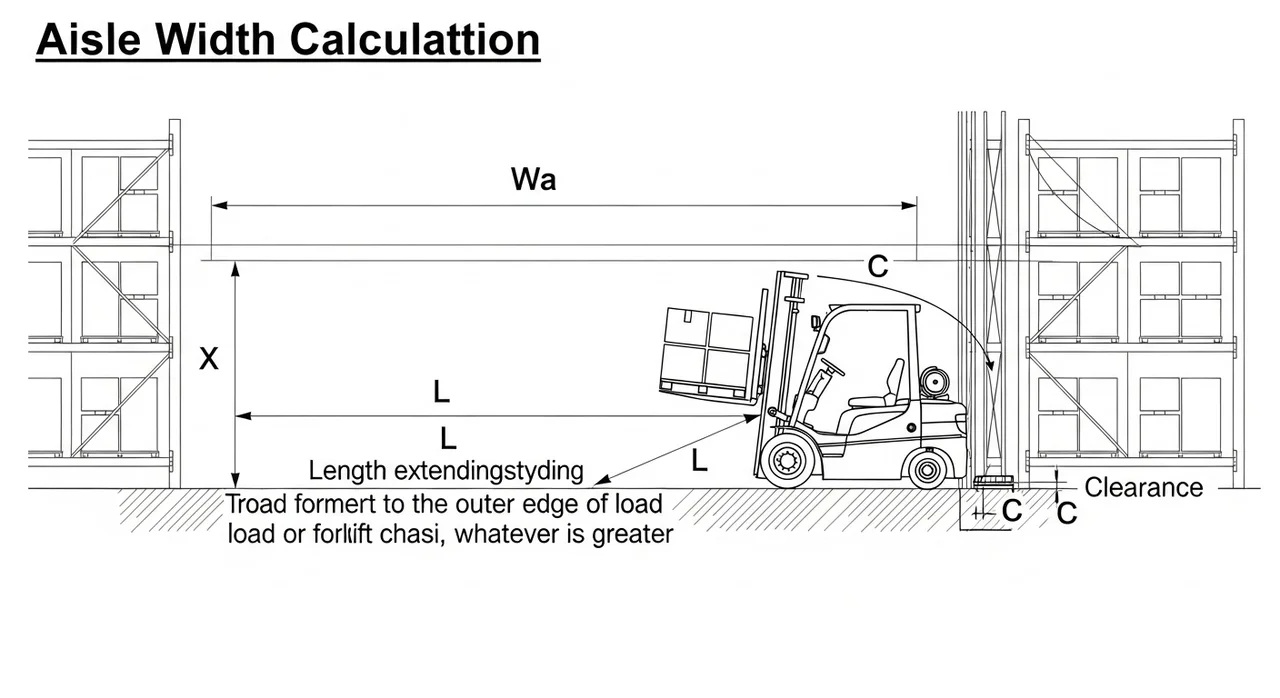 Aisle Width Calculattion

Wa

C

X

L

L

L

Length extendingstyding

Troad formert to the outer edge of load load or forlift chasi, whatever is greater

Clearance

C

C